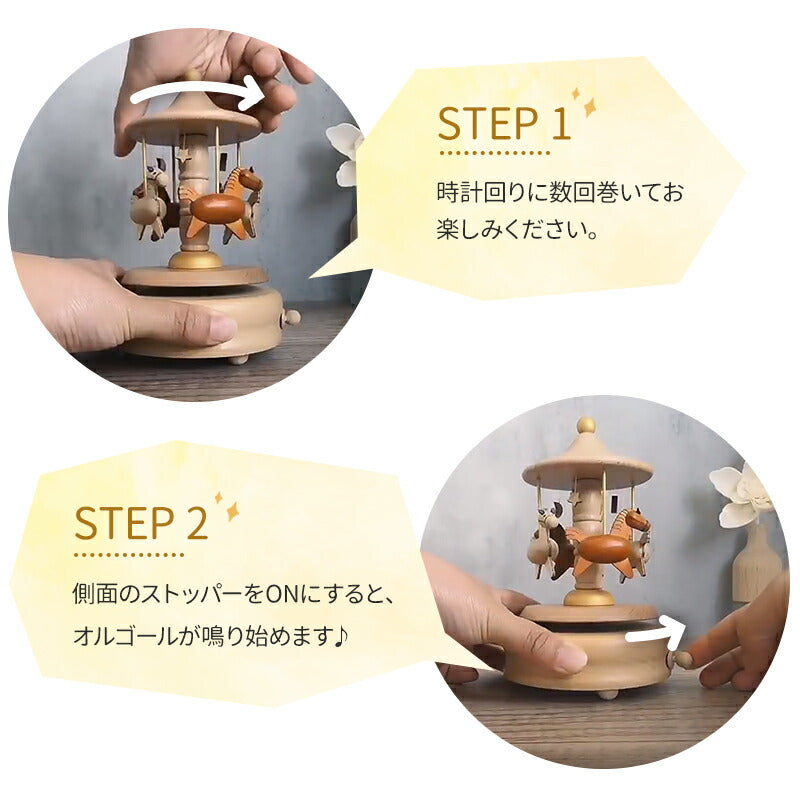 STEP 1

時計回りに数回巻いてお楽しみください。

STEP 2

側面のストッパーをONにすると、オルゴールが鳴り始めます♪